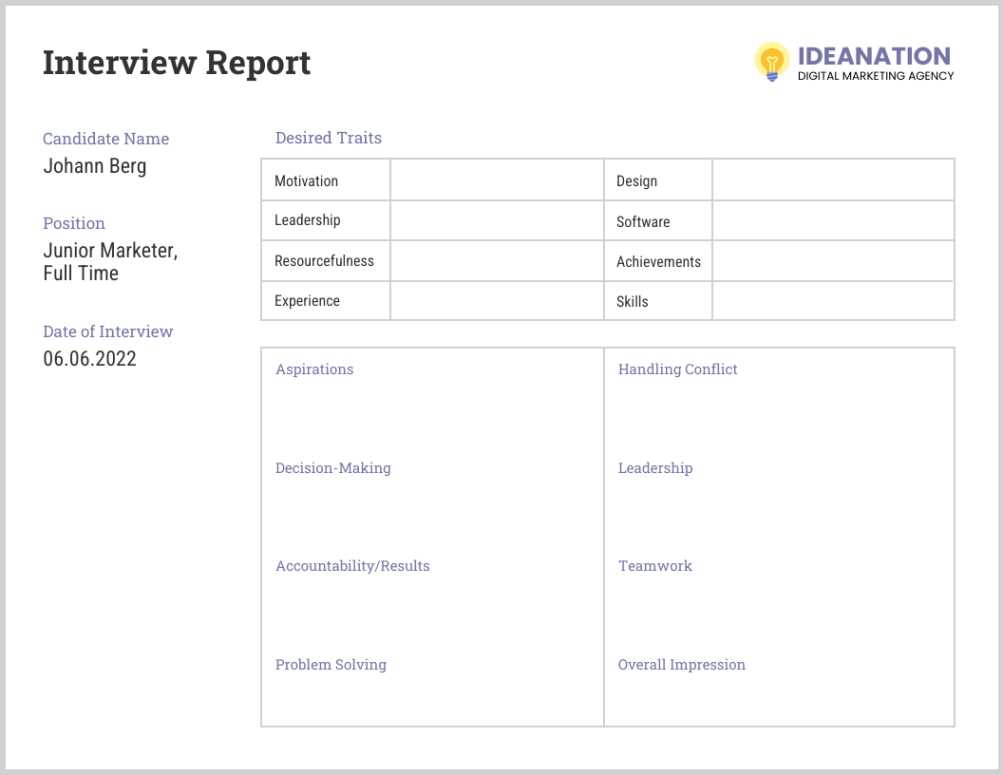 Interview Report

IDEANATION
DIGITAL MARKETING AGENCY

Candidate Name
Johann Berg

Position
Junior Marketer, Full Time

Date of Interview
06.06.2022

Desired Traits

| Motivation | | Design | |
|---|---|---|---|
| Leadership | | Software | |
| Resourcefulness | | Achievements | |
| Experience | | Skills | |

Aspirations

Decision-Making

Accountability/Results

Problem Solving

Handling Conflict

Leadership

Teamwork

Overall Impression